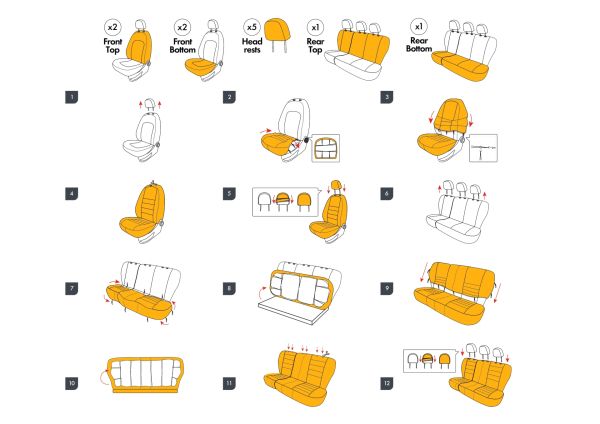 x2
Front
Top

x2
Front
Bottom

x5
Head
rests

x1
Rear
Top

x1
Rear
Bottom

1

2

3

4

5

6

7

8

9

10

11

12