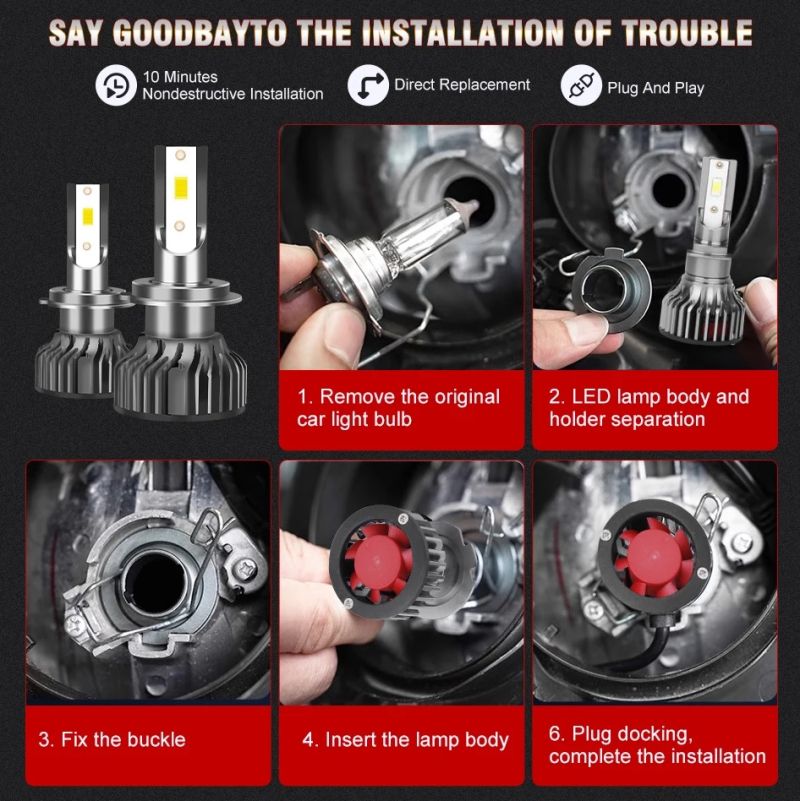 SAY GOODBAYTO THE INSTALLATION OF TROUBLE

10 Minutes Nondestructive Installation

Direct Replacement

Plug And Play

1. Remove the original car light bulb

2. LED lamp body and holder separation

3. Fix the buckle

4. Insert the lamp body

6. Plug docking, complete the installation