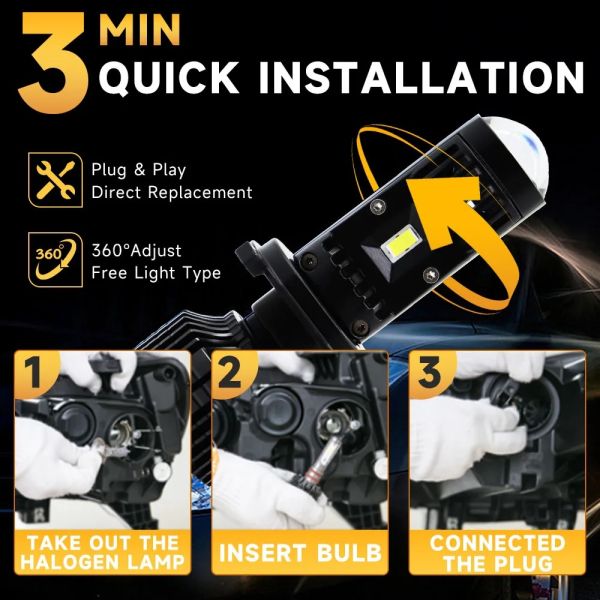 3 MIN
QUICK INSTALLATION

Plug & Play
Direct Replacement

360°

360°Adjust
Free Light Type

1

TAKE OUT THE HALOGEN LAMP

2

INSERT BULB

3

CONNECTED THE PLUG