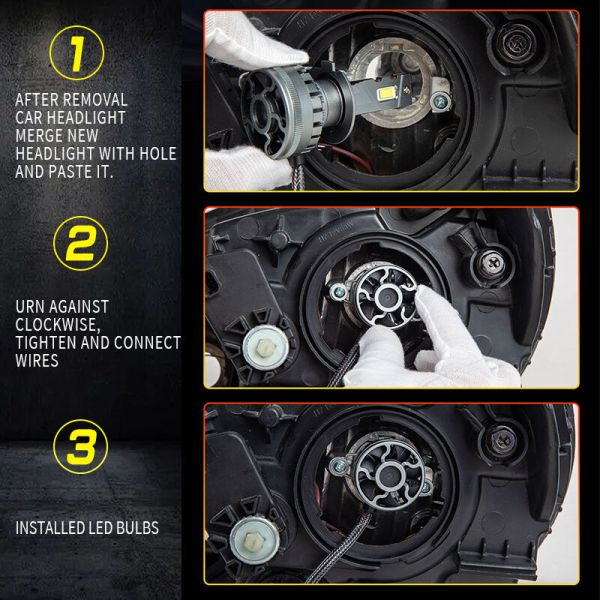 1

AFTER REMOVAL CAR HEADLIGHT MERGE NEW HEADLIGHT WITH HOLE AND PASTE IT.

2

URN AGAINST CLOCKWISE, TIGHTEN AND CONNECT WIRES

3

INSTALLED LED BULBS